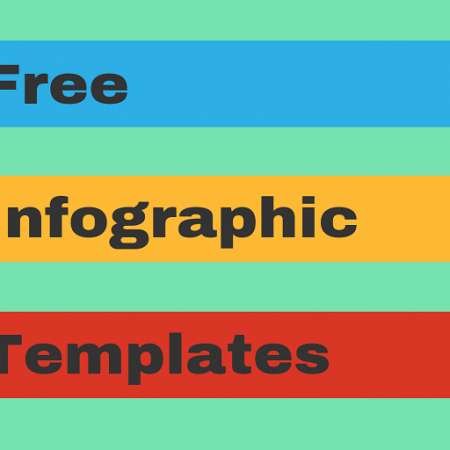 Free

nfographic

Templates